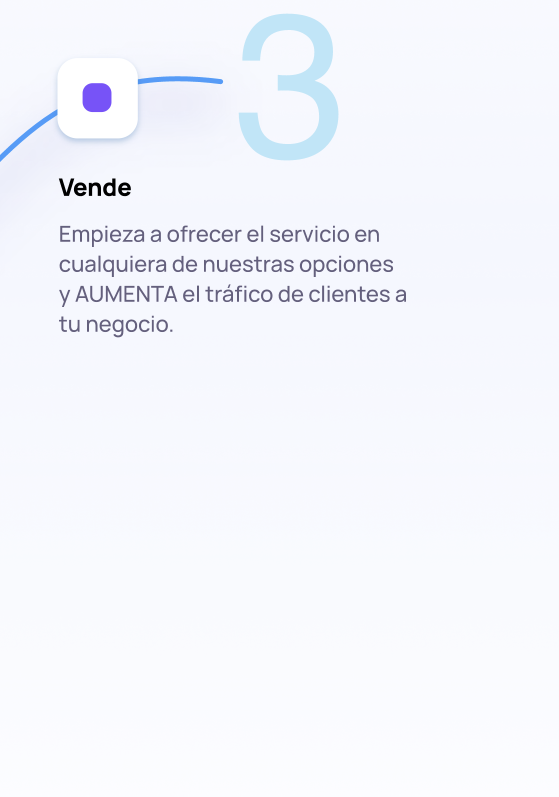 3

Vende

Empieza a ofrecer el servicio en cualquiera de nuestras opciones y AUMENTA el tráfico de clientes a tu negocio.